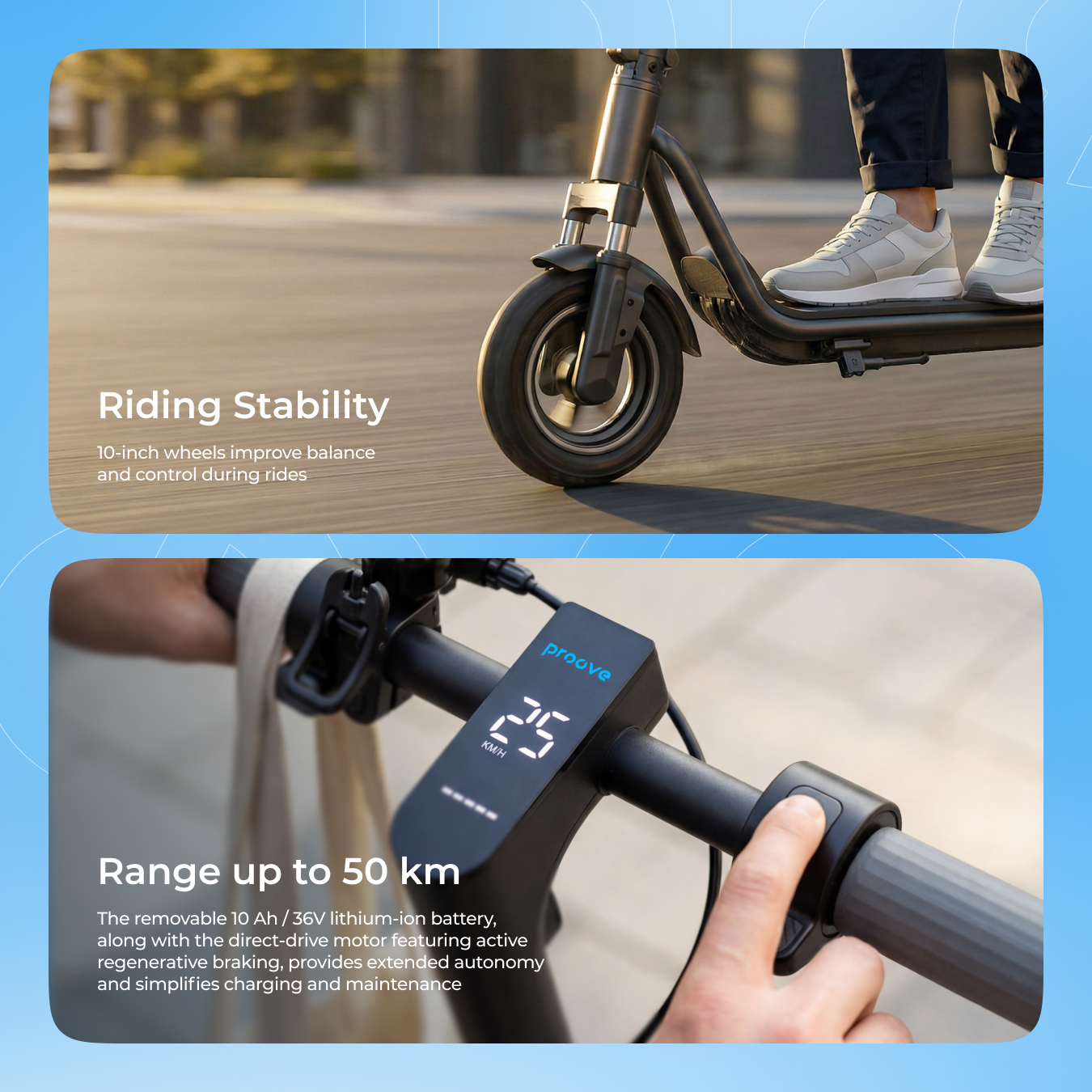 Riding Stability

10-inch wheels improve balance and control during rides

proove

25
KM/H

Range up to 50 km

The removable 10 Ah / 36V lithium-ion battery, along with the direct-drive motor featuring active regenerative braking, provides extended autonomy and simplifies charging and maintenance